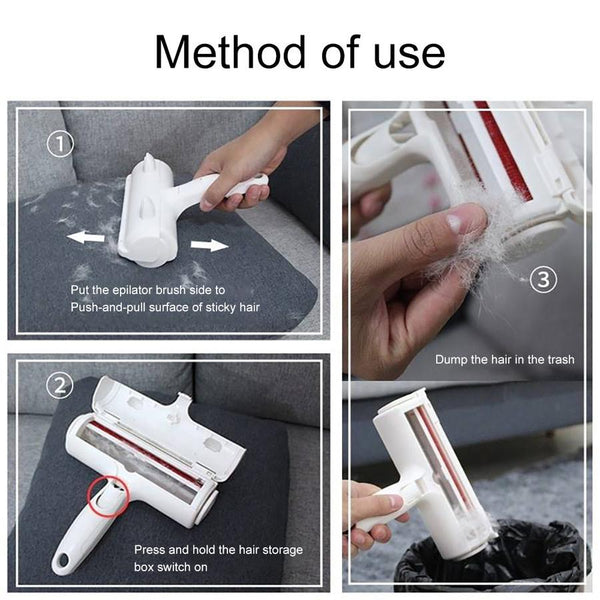 Method of use

①

Put the epilator brush side to Push-and-pull surface of sticky hair

②

Press and hold the hair storage box switch on

③

Dump the hair in the trash